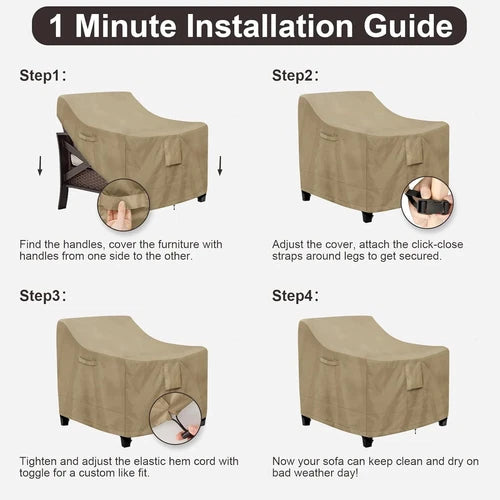 1 Minute Installation Guide

Step1:

Find the handles, cover the furniture with handles from one side to the other.

Step2:

Adjust the cover, attach the click-close straps around legs to get secured.

Step3:

Tighten and adjust the elastic hem cord with toggle for a custom like fit.

Step4:

Now your sofa can keep clean and dry on bad weather day!